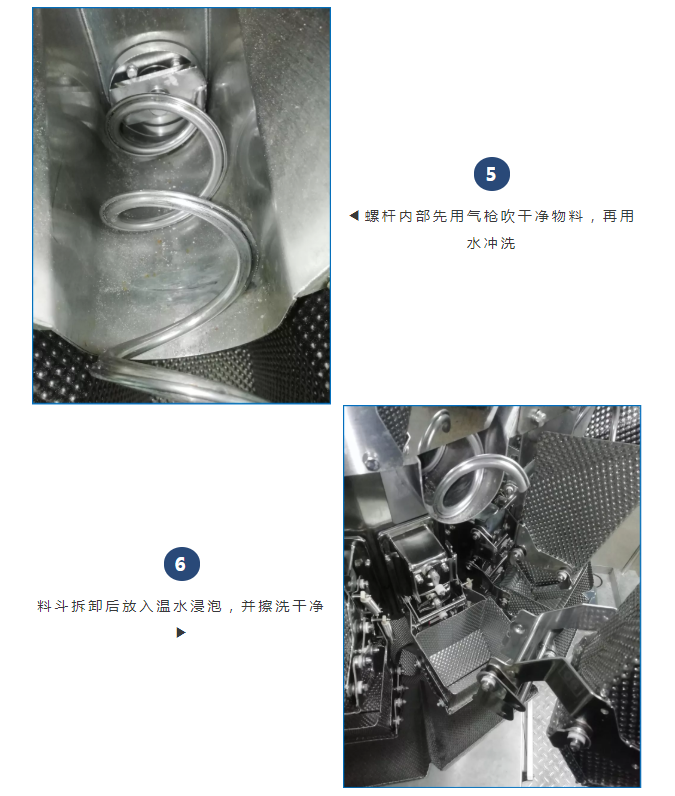 5

◀ 螺杆内部先用气枪吹干净物料，再用水冲洗

6

料斗拆卸后放入温水浸泡，并擦洗干净 ▶